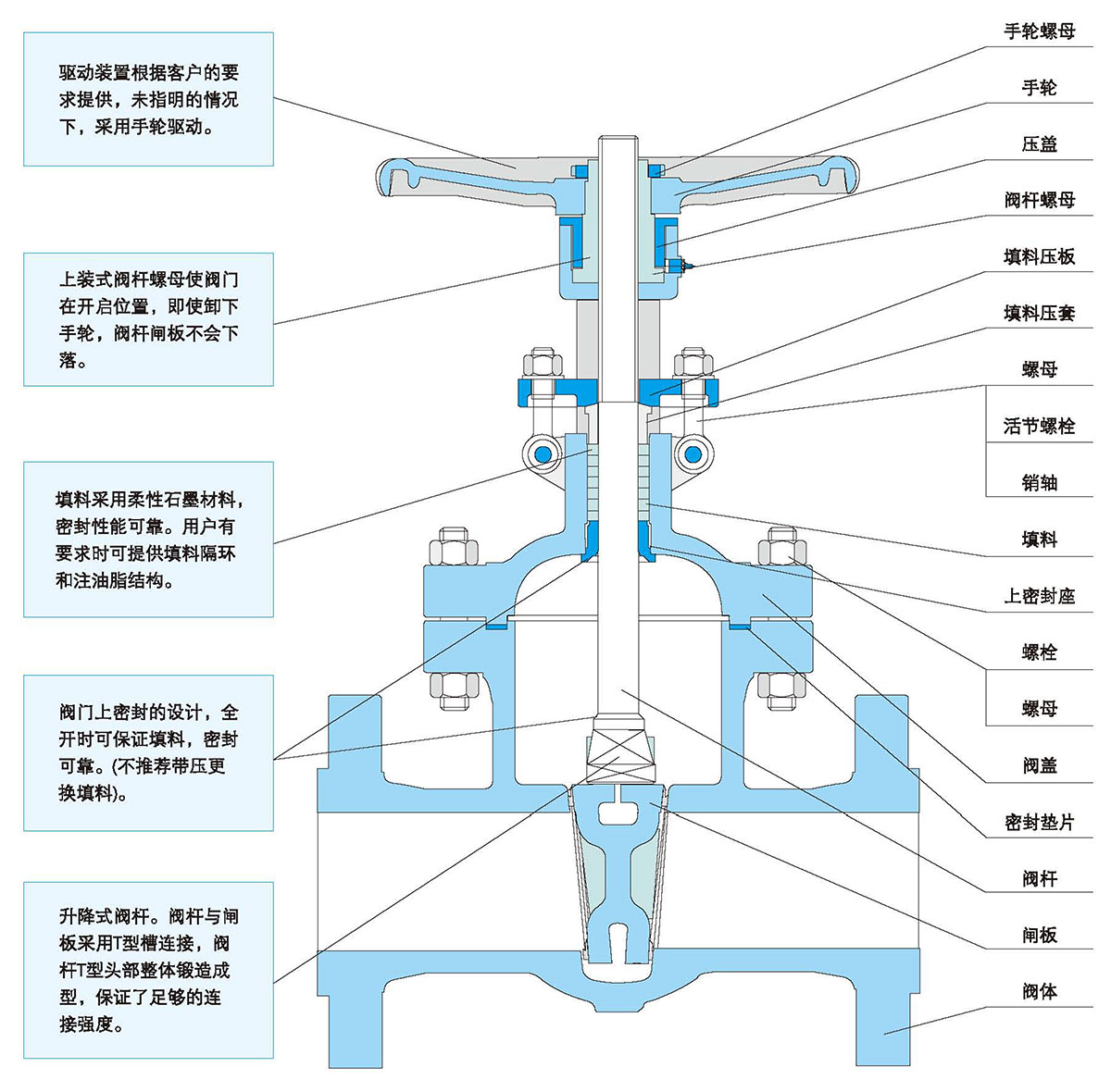 驱动装置根据客户的要求提供，未指明的情况下，采用手轮驱动。

上装式阀杆螺母使阀门在开启位置，即使卸下手轮，阀杆闸板不会下落。

填料采用柔性石墨材料，密封性能可靠。用户有要求时可提供填料隔环和注油脂结构。

阀门上密封的设计，全开时可保证填料，密封可靠。(不推荐带压更换填料)。

升降式阀杆。阀杆与闸板采用T型槽连接，阀杆T型头部整体锻造成型，保证了足够的连接强度。

手轮螺母
手轮
压盖
阀杆螺母
填料压板
填料压套
螺母
活节螺栓
销轴
填料
上密封座
螺栓
螺母
阀盖
密封垫片
阀杆
闸板
阀体